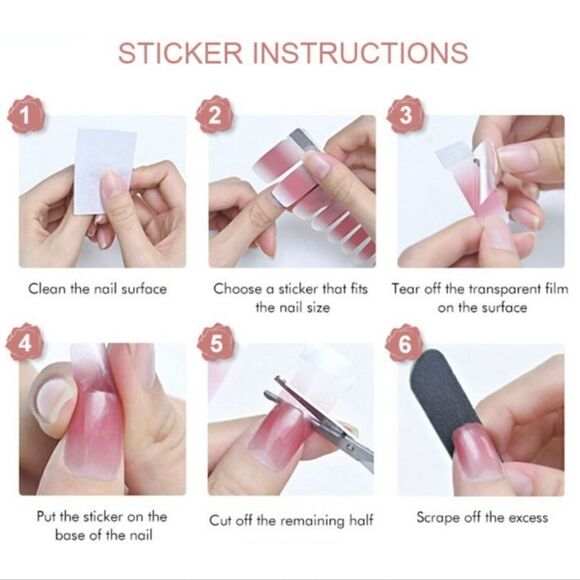 STICKER INSTRUCTIONS

1

Clean the nail surface

2

Choose a sticker that fits the nail size

3

Tear off the transparent film on the surface

4

Put the sticker on the base of the nail

5

Cut off the remaining half

6

Scrape off the excess